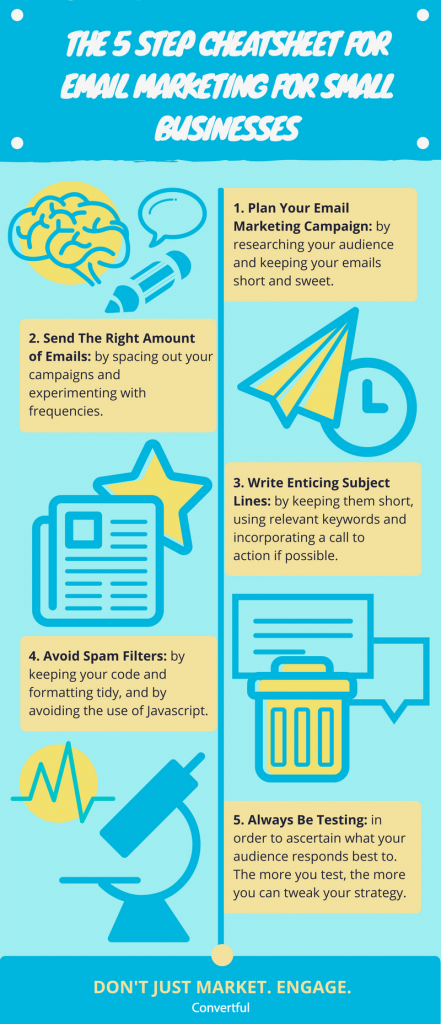 THE 5 STEP CHEATSHEET FOR EMAIL MARKETING FOR SMALL BUSINESSES

1. Plan Your Email Marketing Campaign: by researching your audience and keeping your emails short and sweet.

2. Send The Right Amount of Emails: by spacing out your campaigns and experimenting with frequencies.

3. Write Enticing Subject Lines: by keeping them short, using relevant keywords and incorporating a call to action if possible.

4. Avoid Spam Filters: by keeping your code and formatting tidy, and by avoiding the use of Javascript.

5. Always Be Testing: in order to ascertain what your audience responds best to. The more you test, the more you can tweak your strategy.

DON'T JUST MARKET. ENGAGE.

Convertful